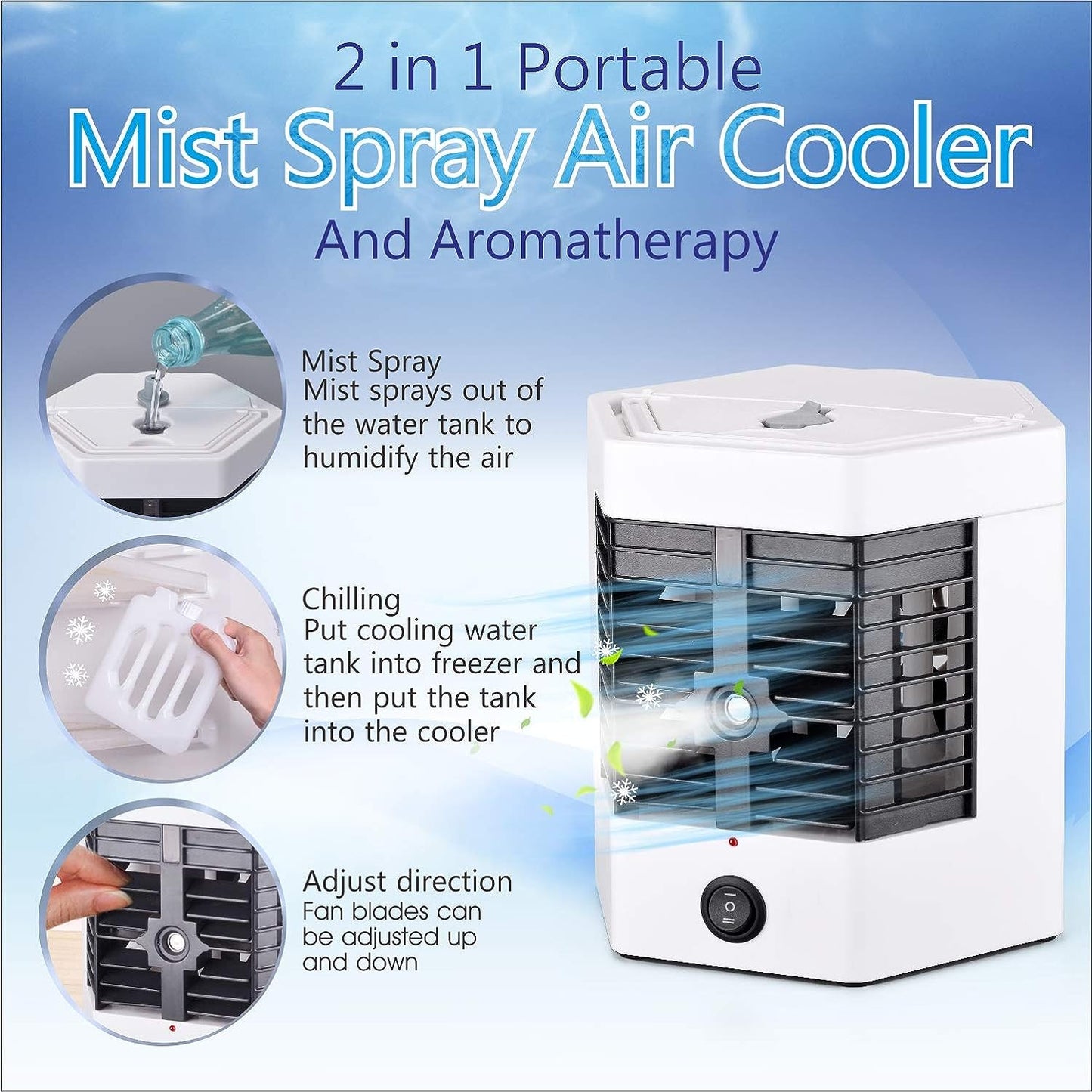 2 in 1 Portable
Mist Spray Air Cooler
And Aromatherapy

Mist Spray
Mist sprays out of the water tank to humidify the air

Chilling
Put cooling water tank into freezer and then put the tank into the cooler

Adjust direction
Fan blades can be adjusted up and down