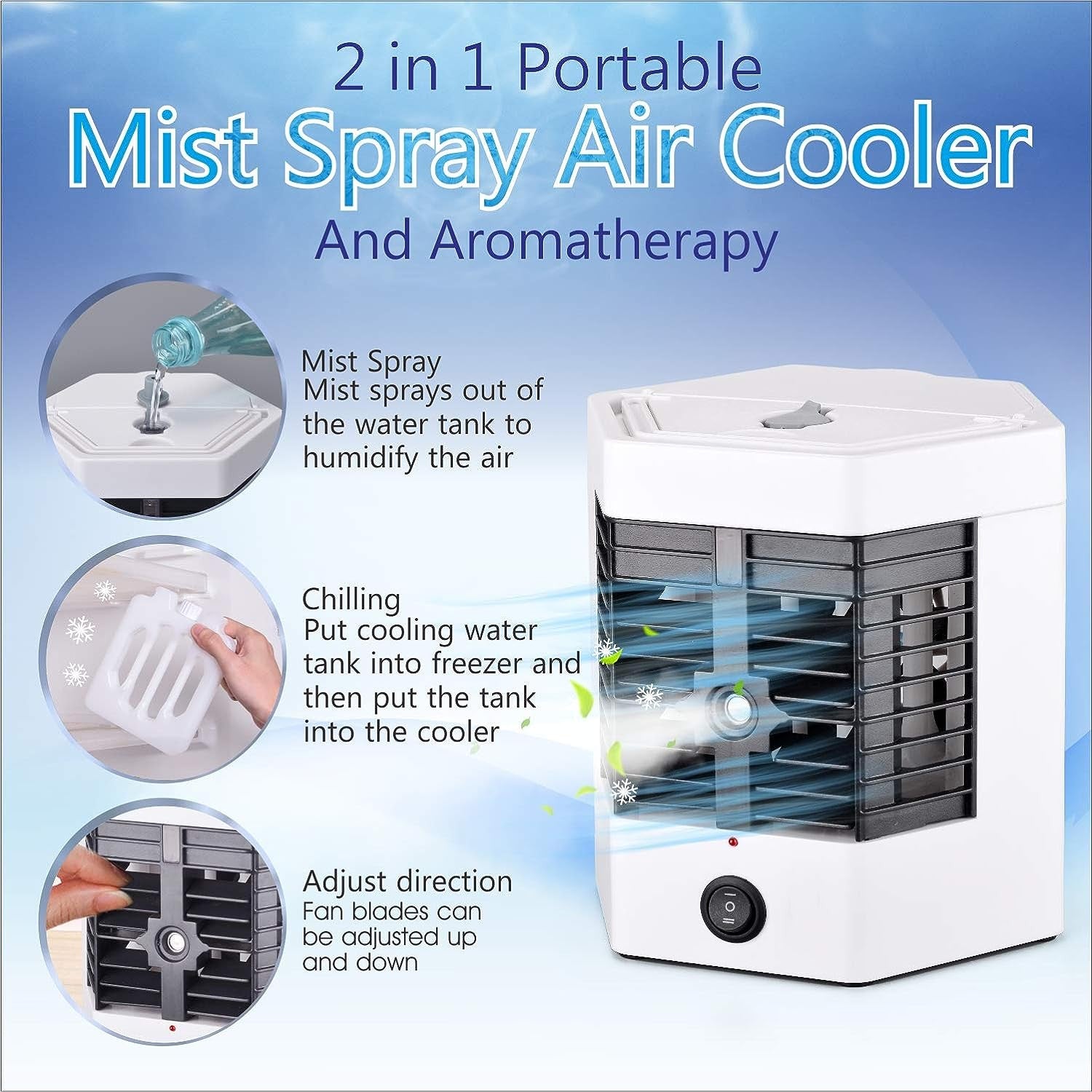 2 in 1 Portable
Mist Spray Air Cooler
And Aromatherapy

Mist Spray
Mist sprays out of the water tank to humidify the air

Chilling
Put cooling water tank into freezer and then put the tank into the cooler

Adjust direction
Fan blades can be adjusted up and down