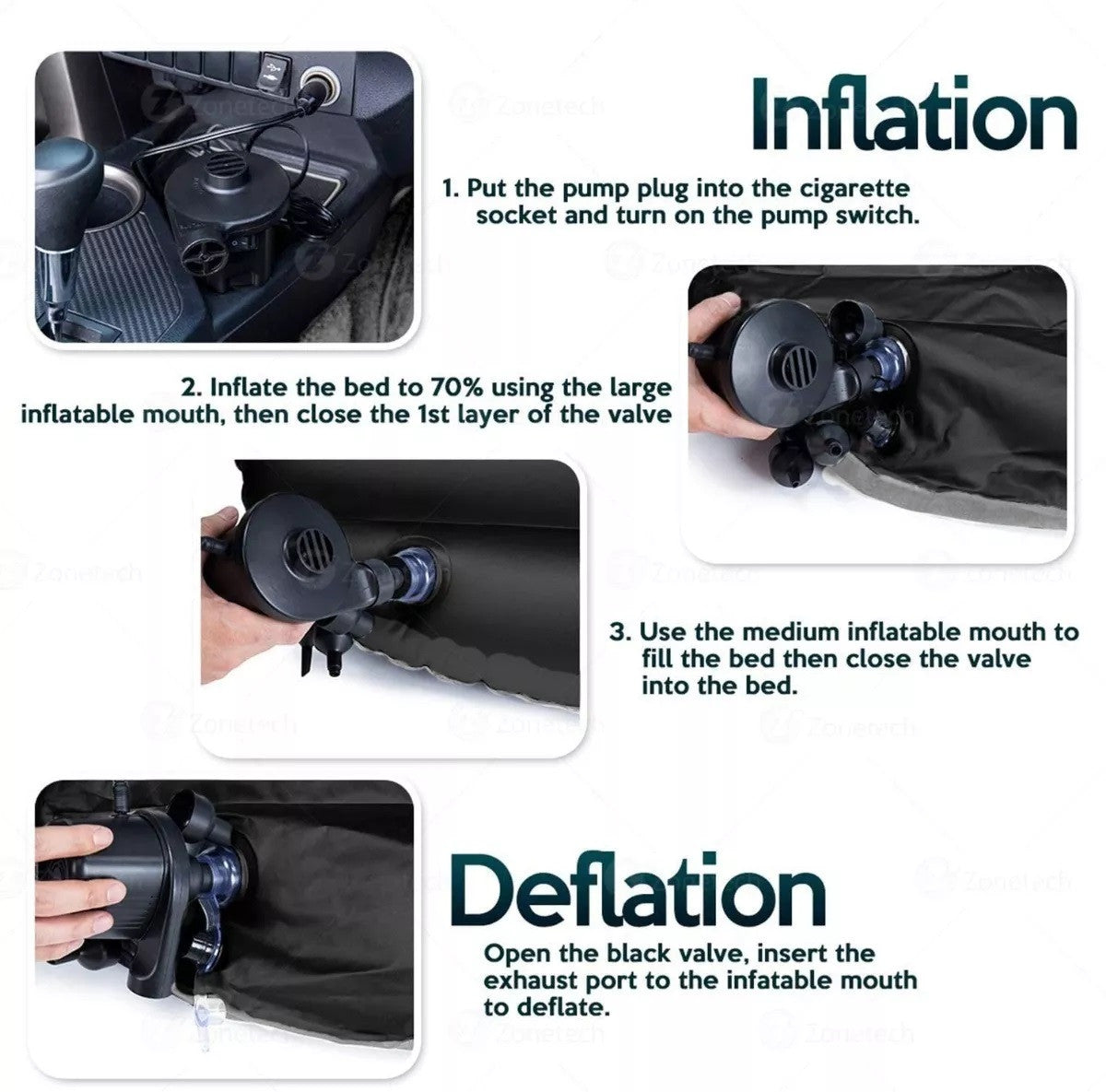 Inflation

1. Put the pump plug into the cigarette socket and turn on the pump switch.

2. Inflate the bed to 70% using the large inflatable mouth, then close the 1st layer of the valve

3. Use the medium inflatable mouth to fill the bed then close the valve into the bed.

Deflation

Open the black valve, insert the exhaust port to the infatable mouth to deflate.

Zonetech